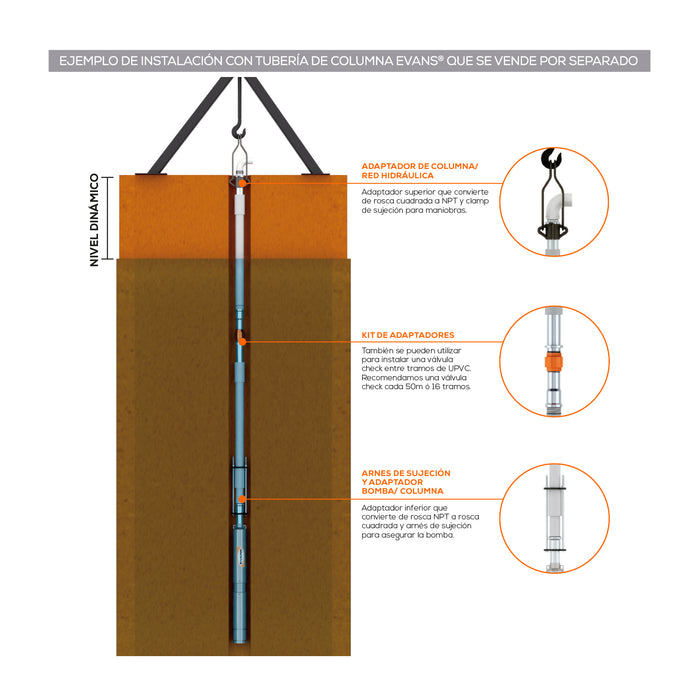 EJEMPLO DE INSTALACIÓN CON TUBERÍA DE COLUMNA EVANS® QUE SE VENDE POR SEPARADO

NIVEL DINÁMICO

ADAPTADOR DE COLUMNA/ RED HIDRÁULICA

Adaptador superior que convierte de rosca cuadrada a NPT y clamp de sujeción para maniobras.

KIT DE ADAPTADORES

También se pueden utilizar para instalar una válvula check entre tramos de UPVC. Recomendamos una válvula check cada 50m ó 16 tramos.

ARNES DE SUJECIÓN Y ADAPTADOR BOMBA/ COLUMNA

Adaptador inferior que convierte de rosca NPT a rosca cuadrada y arnés de sujeción para asegurar la bomba.